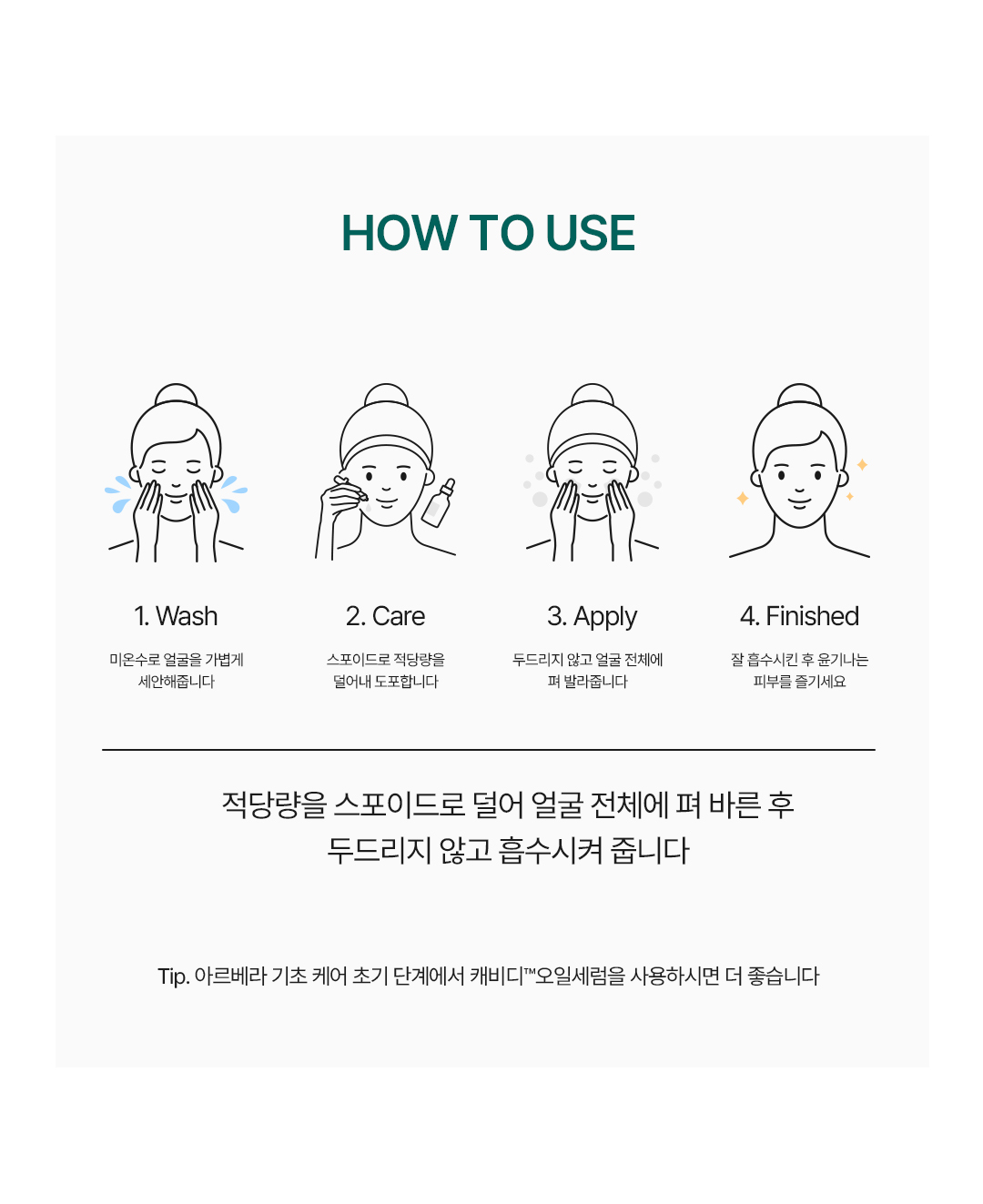 HOW TO USE

1. Wash
미온수로 얼굴을 가볍게 세안해줍니다

2. Care
스포이드로 적당량을 덜어내 도포합니다

3. Apply
두드리지 않고 얼굴 전체에 펴 발라줍니다

4. Finished
잘 흡수시킨 후 윤기나는 피부를 즐기세요

적당량을 스포이드로 덜어 얼굴 전체에 펴 바른 후 두드리지 않고 흡수시켜 줍니다

Tip. 아르베라 기초 케어 초기 단계에서 캐비디™오일세럼을 사용하시면 더 좋습니다