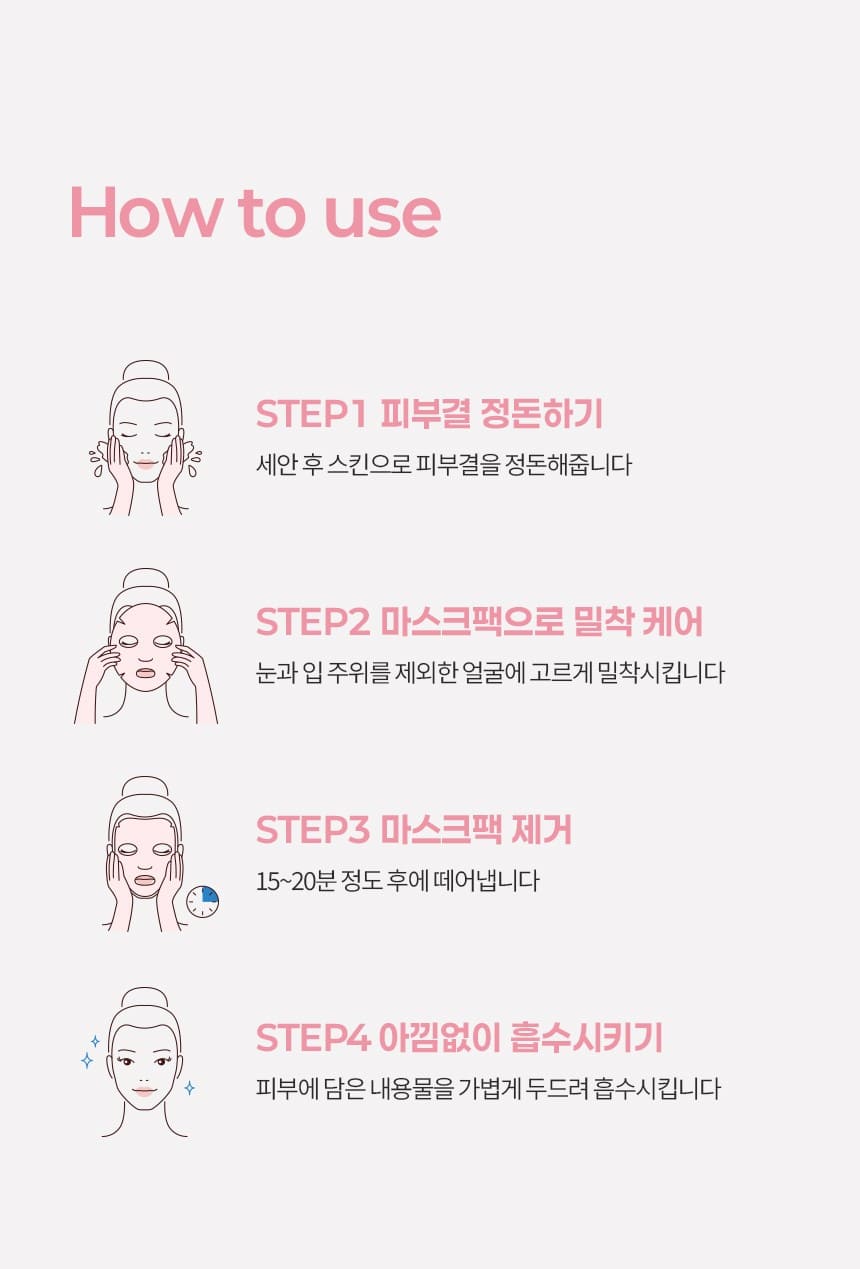 How to use

STEP1 피부결 정돈하기
세안 후 스킨으로 피부결을 정돈해줍니다

STEP2 마스크팩으로 밀착 케어
눈과 입 주위를 제외한 얼굴에 고르게 밀착시킵니다

STEP3 마스크팩 제거
15~20분 정도 후에 떼어냅니다

STEP4 아낌없이 흡수시키기
피부에 담은 내용물을 가볍게 두드려 흡수시킵니다